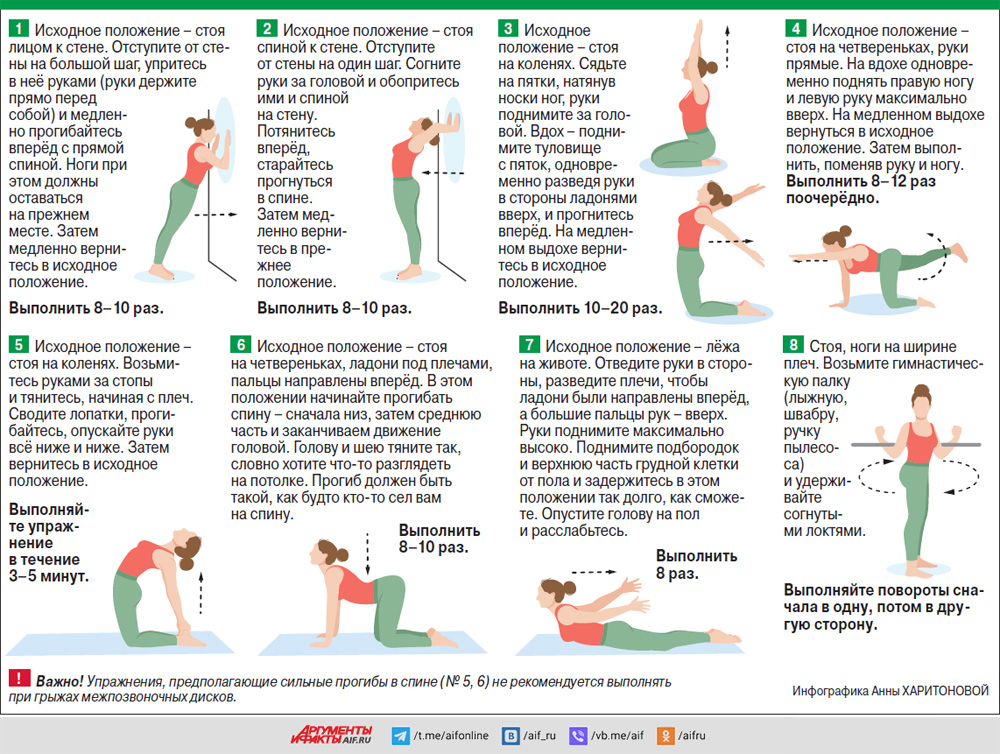 1 Исходное положение – стоя лицом к стене. Отступите от стены на большой шаг, упритесь в неё руками (руки держите прямо перед собой) и медленно прогибайтесь вперёд с прямой спиной. Ноги при этом должны оставаться на прежнем месте. Затем медленно вернитесь в исходное положение.

Выполнить 8–10 раз.

2 Исходное положение – стоя спиной к стене. Отступите от стены на один шаг. Согните руки за головой и обопритесь ими и спиной на стену. Потянитесь вперёд, старайтесь прогнуться в спине. Затем медленно вернитесь в прежнее положение.

Выполнить 8–10 раз.

3 Исходное положение – стоя на коленях. Сядьте на пятки, натянув носки ног, руки поднимите за головой. Вдох – поднимите туловище с пяток, одновременно разведя руки в стороны ладонями вверх, и прогнитесь вперёд. На медленном выдохе вернитесь в исходное положение.

Выполнить 10–20 раз.

4 Исходное положение – стоя на четвереньках, руки прямые. На вдохе одновременно поднять правую ногу и левую руку максимально вверх. На медленном выдохе вернуться в исходное положение. Затем выполнить, поменяв руку и ногу.

Выполнить 8–12 раз поочерёдно.

5 Исходное положение – стоя на коленях. Возьмитесь руками за стопы и тянитесь, начиная с плеч. Сводите лопатки, прогибайтесь, опускайте руки всё ниже и ниже. Затем вернитесь в исходное положение.

Выполняйте упражнение в течение 3–5 минут.

6 Исходное положение – стоя на четвереньках, ладони под плечами, пальцы направлены вперёд. В этом положении начинайте прогибать спину – сначала низ, затем среднюю часть и заканчиваем движение головой. Голову и шею тяните так, словно хотите что-то разглядеть на потолке. Прогиб должен быть такой, как будто кто-то сел вам на спину.

Выполнить 8–10 раз.

7 Исходное положение – лёжа на животе. Отведите руки в стороны, разведите плечи, чтобы ладони были направлены вперёд, а большие пальцы рук – вверх. Руки поднимите максимально высоко. Поднимите подбородок и верхнюю часть грудной клетки от пола и задержитесь в этом положении так долго, как сможете. Опустите голову на пол и расслабьтесь.

Выполнить 8 раз.

8 Стоя, ноги на ширине плеч. Возьмите гимнастическую палку (лыжную, швабру, ручку пылесоса) и удерживайте согнутыми локтями.

Выполняйте повороты сначала в одну, потом в другую сторону.

! Важно! Упражнения, предполагающие сильные прогибы в спине (№ 5, 6) не рекомендуется выполнять при грыжах межпозвоночных дисков.

Инфографика Анны ХАРИТОНОВОЙ

АРГУМЕНТЫ И ФАКТЫ AIF.RU /t.me/aifonline /aif_ru /vb.me/aif /aifru